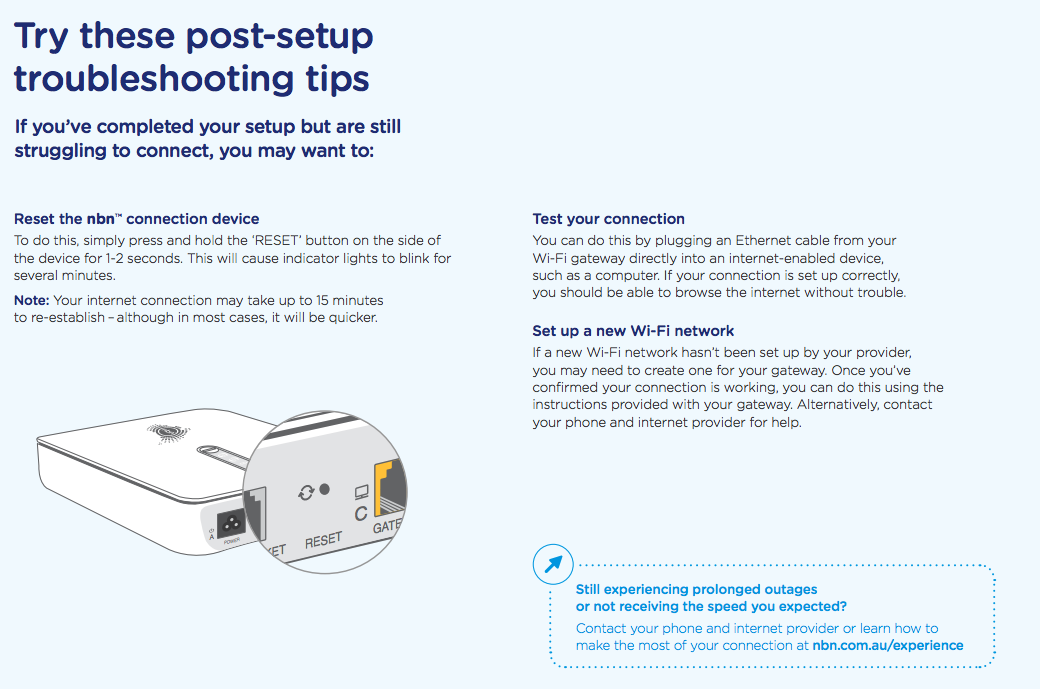 Try these post-setup troubleshooting tips

If you've completed your setup but are still struggling to connect, you may want to:

Reset the nbn™ connection device
To do this, simply press and hold the 'RESET' button on the side of the device for 1-2 seconds. This will cause indicator lights to blink for several minutes.

Note: Your internet connection may take up to 15 minutes to re-establish – although in most cases, it will be quicker.

A
POWER
ET
RESET
C
GATE

Test your connection
You can do this by plugging an Ethernet cable from your Wi-Fi gateway directly into an internet-enabled device, such as a computer. If your connection is set up correctly, you should be able to browse the internet without trouble.

Set up a new Wi-Fi network
If a new Wi-Fi network hasn't been set up by your provider, you may need to create one for your gateway. Once you've confirmed your connection is working, you can do this using the instructions provided with your gateway. Alternatively, contact your phone and internet provider for help.

Still experiencing prolonged outages or not receiving the speed you expected?
Contact your phone and internet provider or learn how to make the most of your connection at nbn.com.au/experience