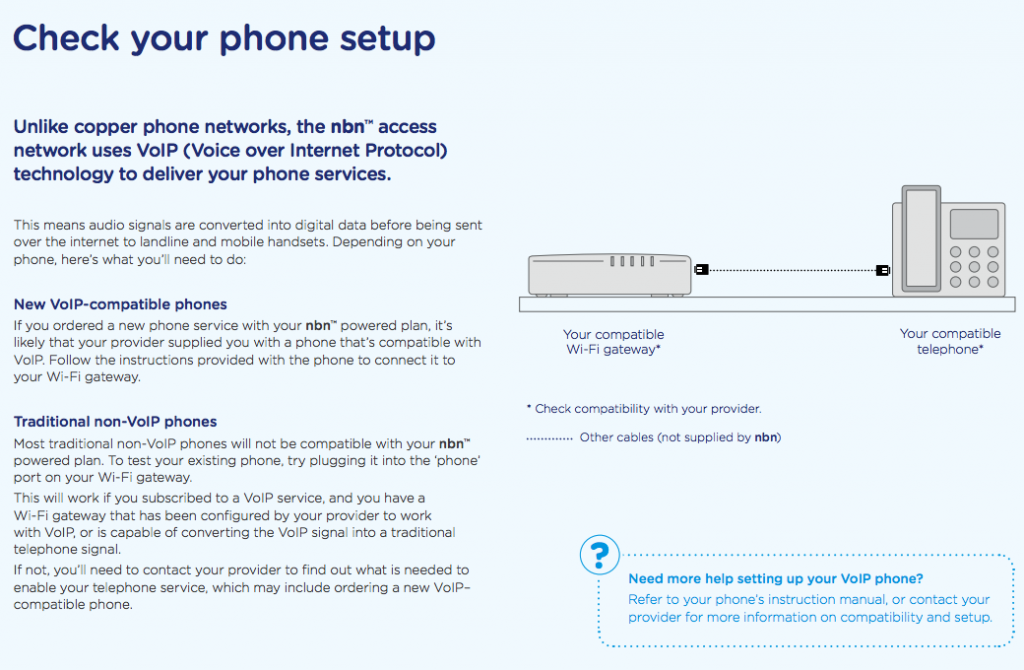 Check your phone setup

Unlike copper phone networks, the nbn™ access network uses VoIP (Voice over Internet Protocol) technology to deliver your phone services.

This means audio signals are converted into digital data before being sent over the internet to landline and mobile handsets. Depending on your phone, here's what you'll need to do:

New VoIP-compatible phones
If you ordered a new phone service with your nbn™ powered plan, it's likely that your provider supplied you with a phone that's compatible with VoIP. Follow the instructions provided with the phone to connect it to your Wi-Fi gateway.

Traditional non-VoIP phones
Most traditional non-VoIP phones will not be compatible with your nbn™ powered plan. To test your existing phone, try plugging it into the 'phone' port on your Wi-Fi gateway.
This will work if you subscribed to a VoIP service, and you have a Wi-Fi gateway that has been configured by your provider to work with VoIP, or is capable of converting the VoIP signal into a traditional telephone signal.
If not, you'll need to contact your provider to find out what is needed to enable your telephone service, which may include ordering a new VoIP-compatible phone.

Your compatible Wi-Fi gateway*

Your compatible telephone*

* Check compatibility with your provider.

Other cables (not supplied by nbn)

?

Need more help setting up your VoIP phone?
Refer to your phone's instruction manual, or contact your provider for more information on compatibility and setup.